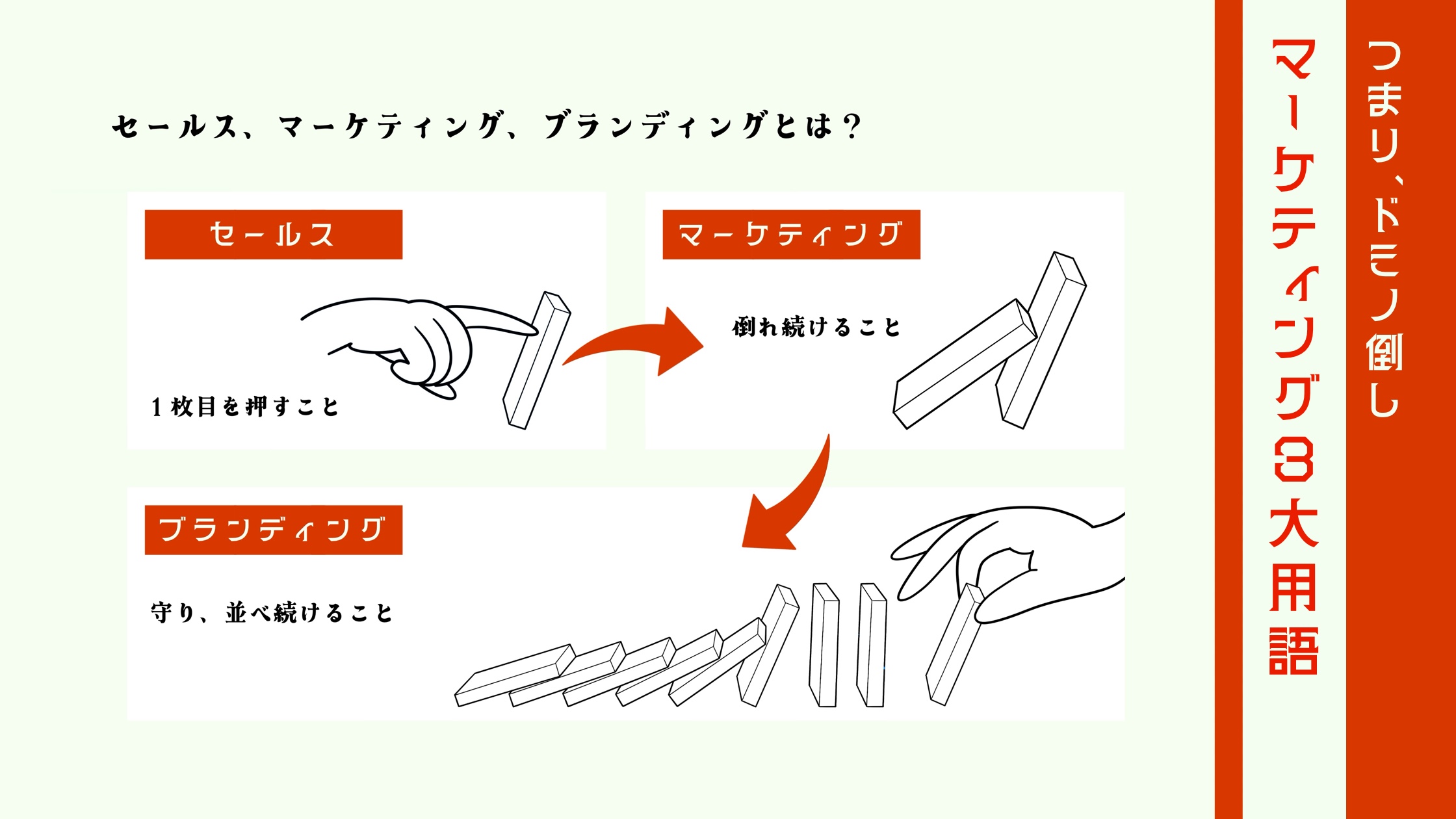 つまり、ドミノ倒し

マーケティング3大用語

セールス、マーケティング、ブランディングとは？

セールス

1枚目を押すこと

マーケティング

倒れ続けること

ブランディング

守り、並べ続けること